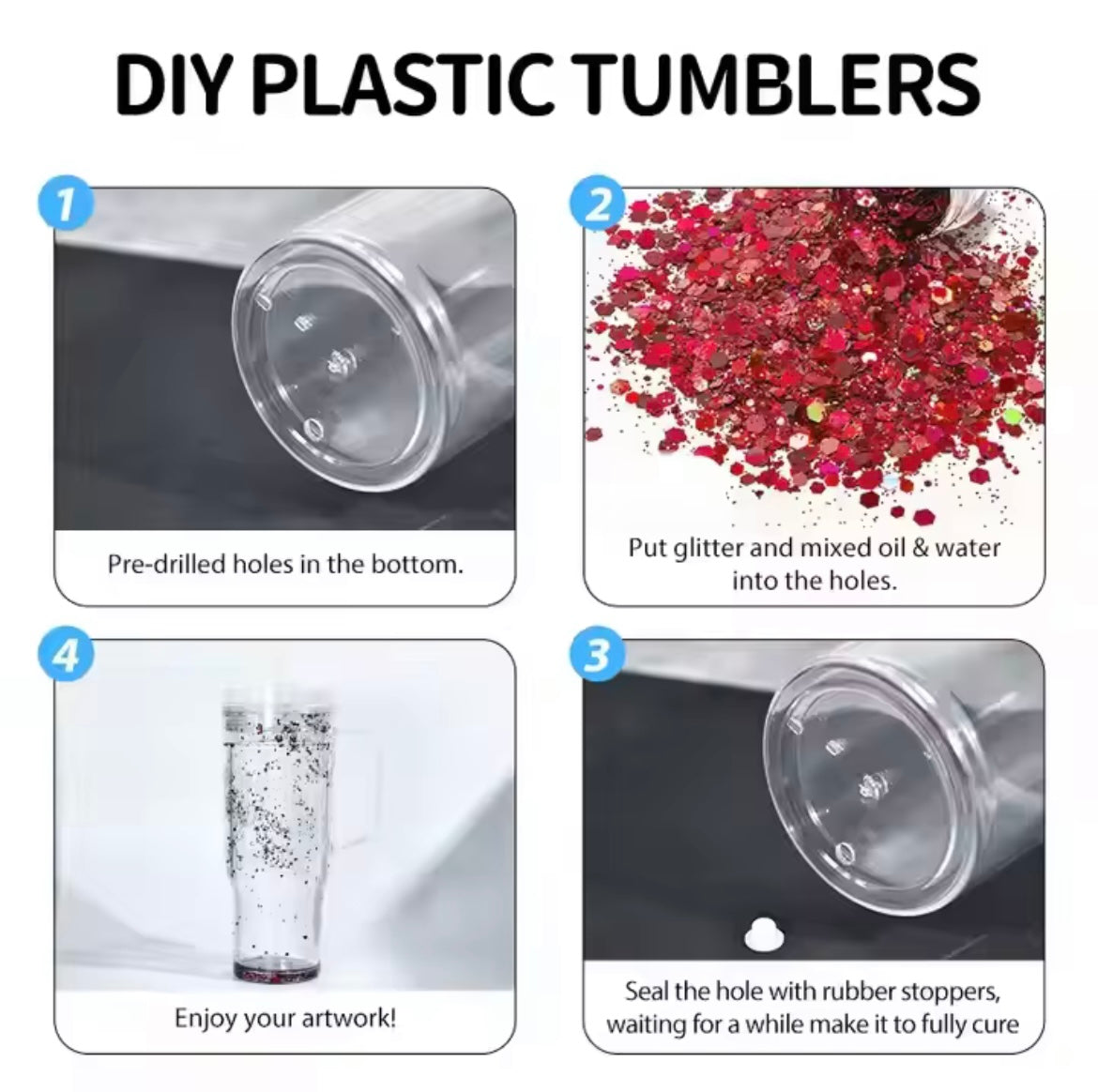 DIY PLASTIC TUMBLERS

1

Pre-drilled holes in the bottom.

2

Put glitter and mixed oil & water into the holes.

4

Enjoy your artwork!

3

Seal the hole with rubber stoppers, waiting for a while make it to fully cure